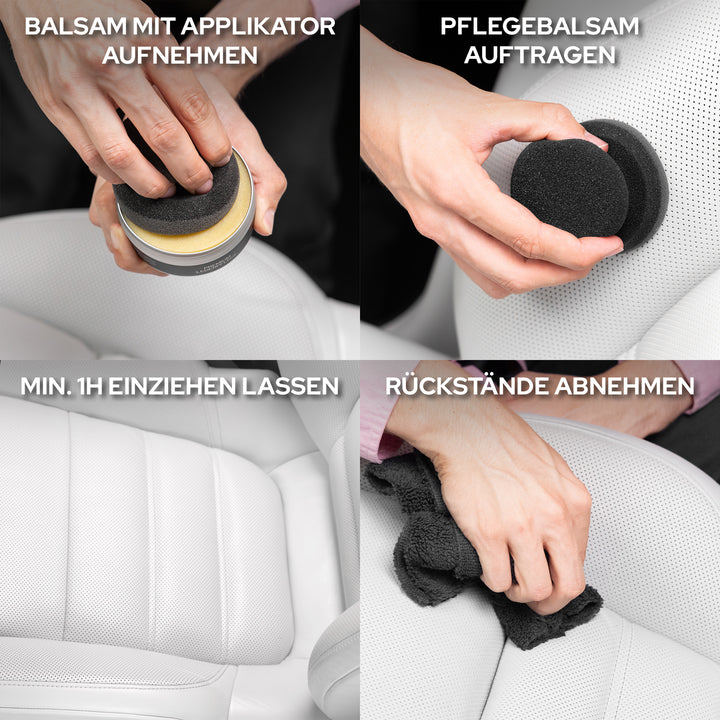 BALSAM MIT APPLIKATOR AUFNEHMEN

PFLEGEBALSAM AUFTRAGEN

MIN. 1H EINZIEHEN LASSEN

RÜCKSTÄNDE ABNEHMEN